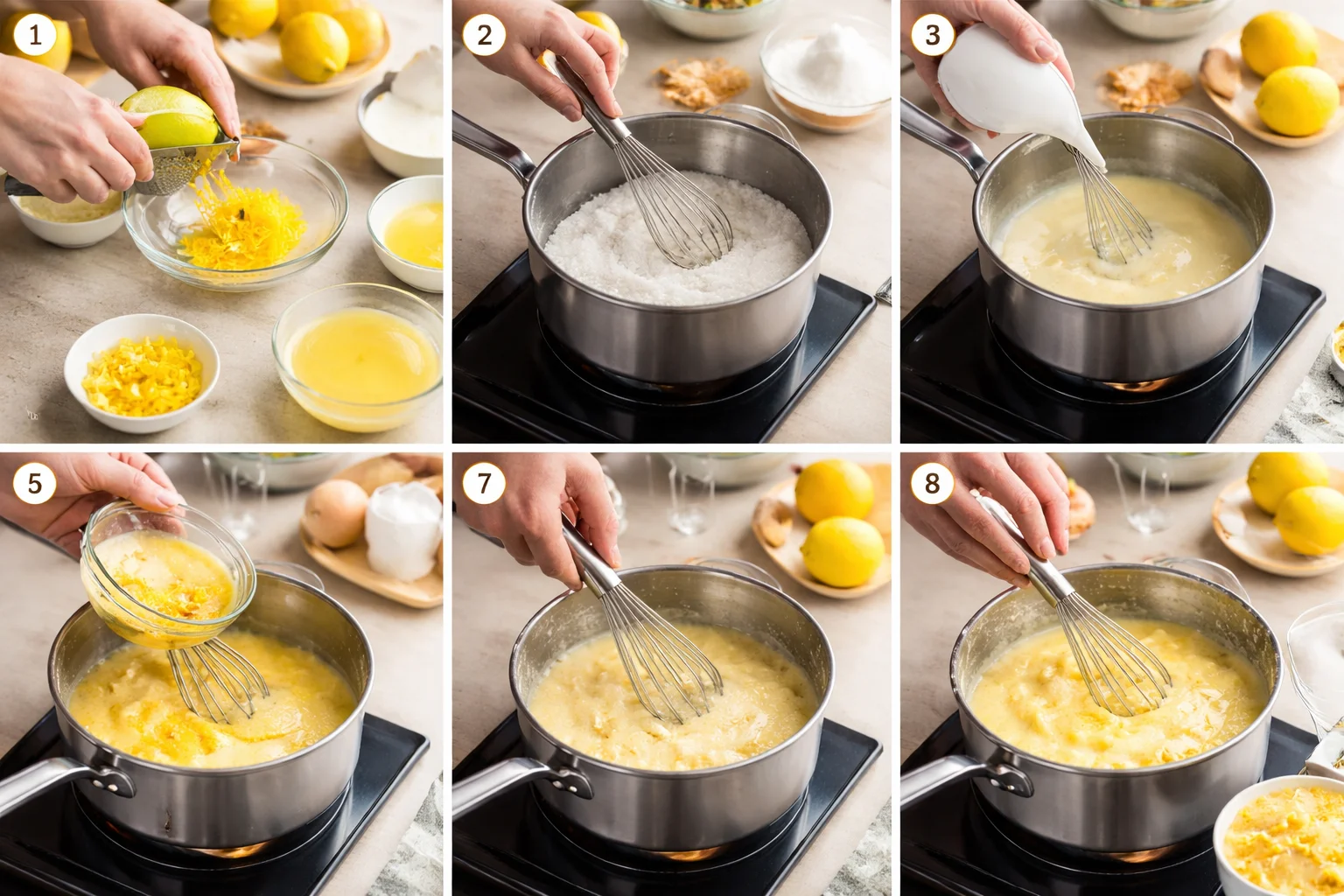 1

2

3

5

7

8